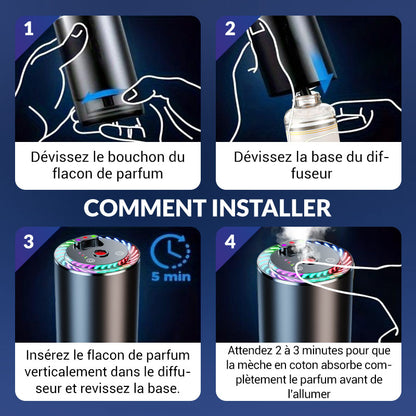 1

Dévissez le bouchon du flacon de parfum

2

Dévissez la base du diffuseur

COMMENT INSTALLER

3

5 min

Insérez le flacon de parfum verticalement dans le diffuseur et revissez la base.

4

Attendez 2 à 3 minutes pour que la mèche en coton absorbe complètement le parfum avant de l'allumer