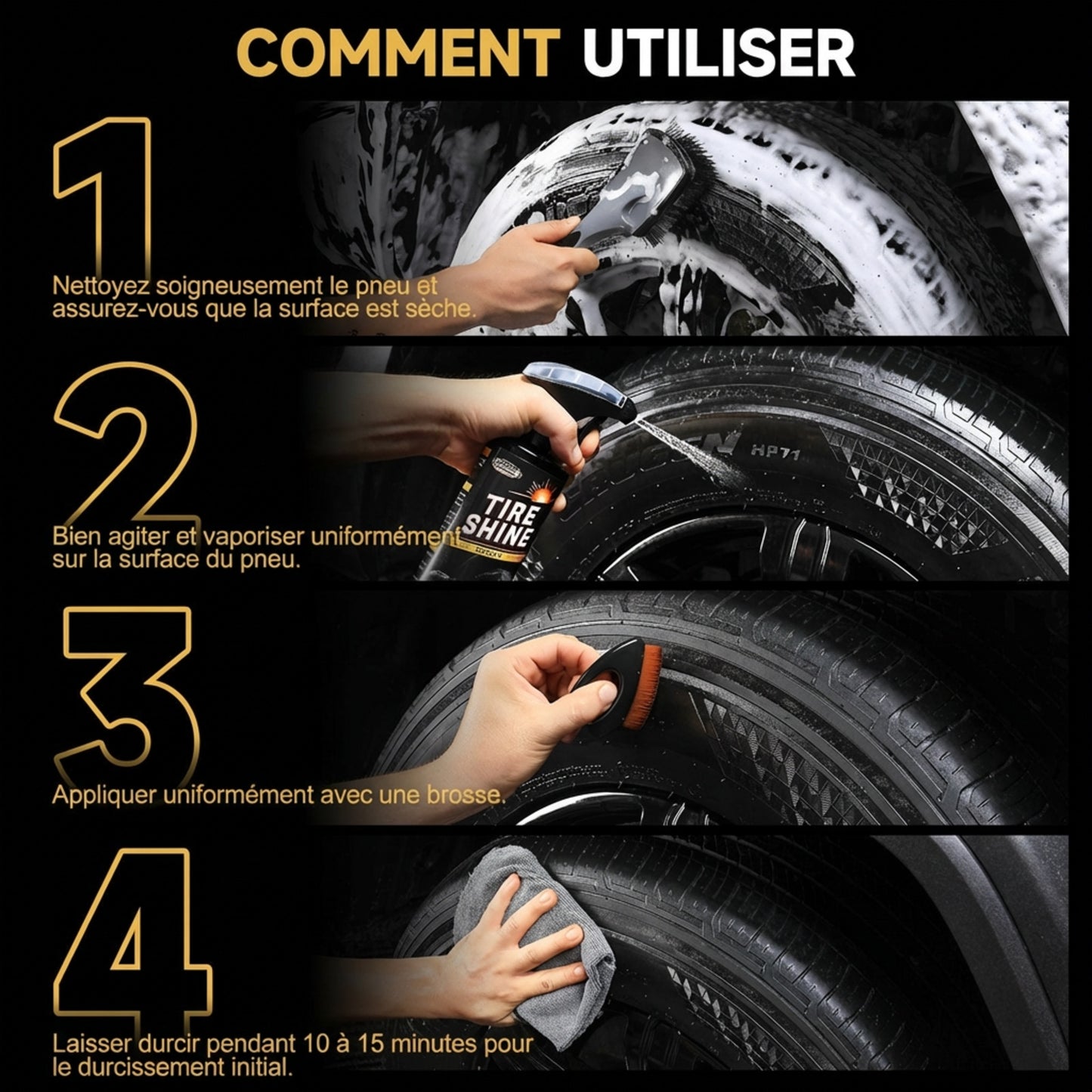 COMMENT UTILISER

1

Nettoyez soigneusement le pneu et assurez-vous que la surface est sèche.

2

TIRE SHINE

HP71

Bien agiter et vaporiser uniformément sur la surface du pneu.

3

Appliquer uniformément avec une brosse.

4

Laisser durcir pendant 10 à 15 minutes pour le durcissement initial.